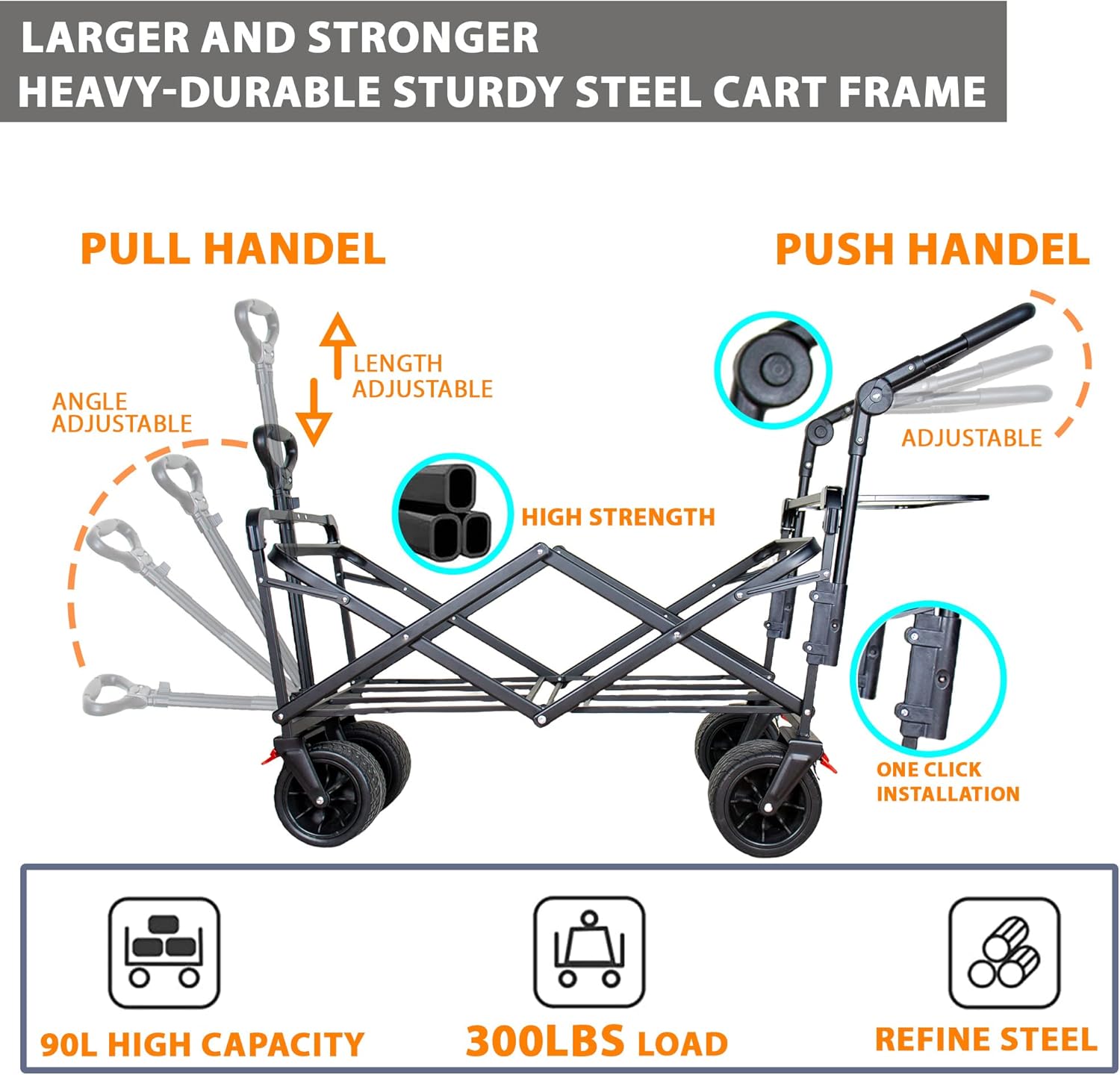 LARGER AND STRONGER
HEAVY-DURABLE STURDY STEEL CART FRAME

PULL HANDEL

PUSH HANDEL

LENGTH ADJUSTABLE

ANGLE ADJUSTABLE

ADJUSTABLE

HIGH STRENGTH

ONE CLICK INSTALLATION

90L HIGH CAPACITY

300LBS LOAD

REFINE STEEL